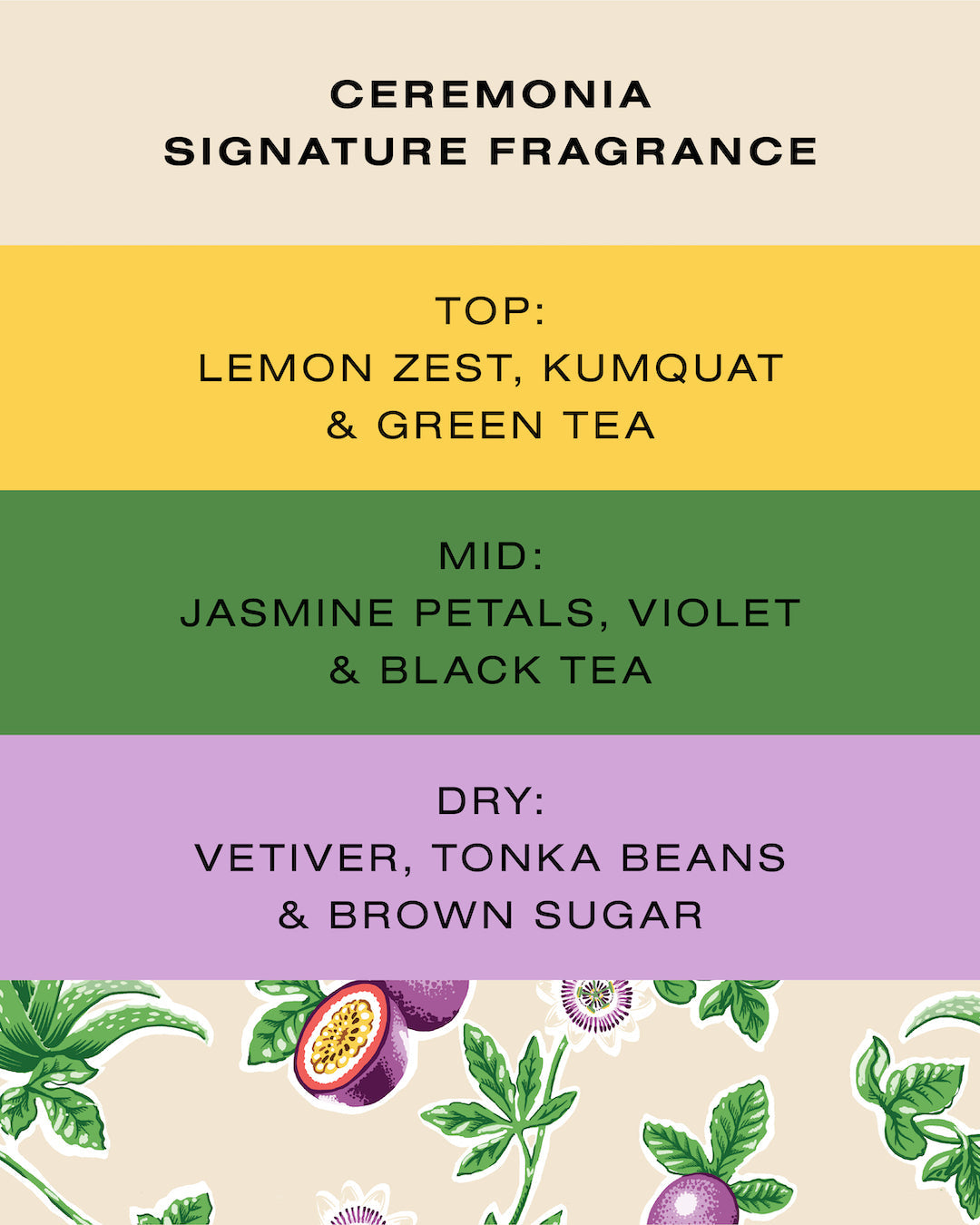 CEREMONIA
SIGNATURE FRAGRANCE

TOP:
LEMON ZEST, KUMQUAT
& GREEN TEA

MID:
JASMINE PETALS, VIOLET
& BLACK TEA

DRY:
VETIVER, TONKA BEANS
& BROWN SUGAR