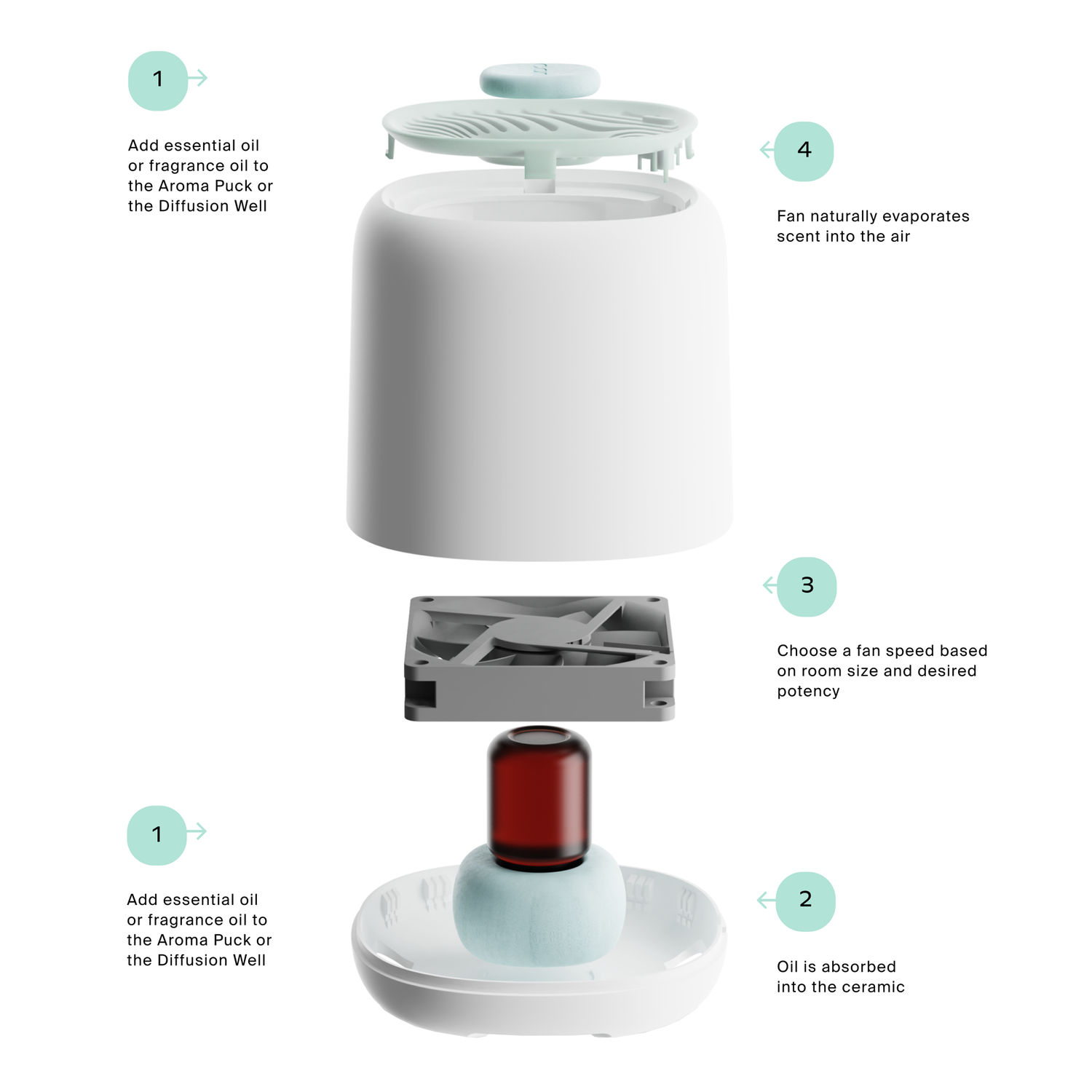 1

Add essential oil or fragrance oil to the Aroma Puck or the Diffusion Well

4

Fan naturally evaporates scent into the air

3

Choose a fan speed based on room size and desired potency

1

Add essential oil or fragrance oil to the Aroma Puck or the Diffusion Well

2

Oil is absorbed into the ceramic